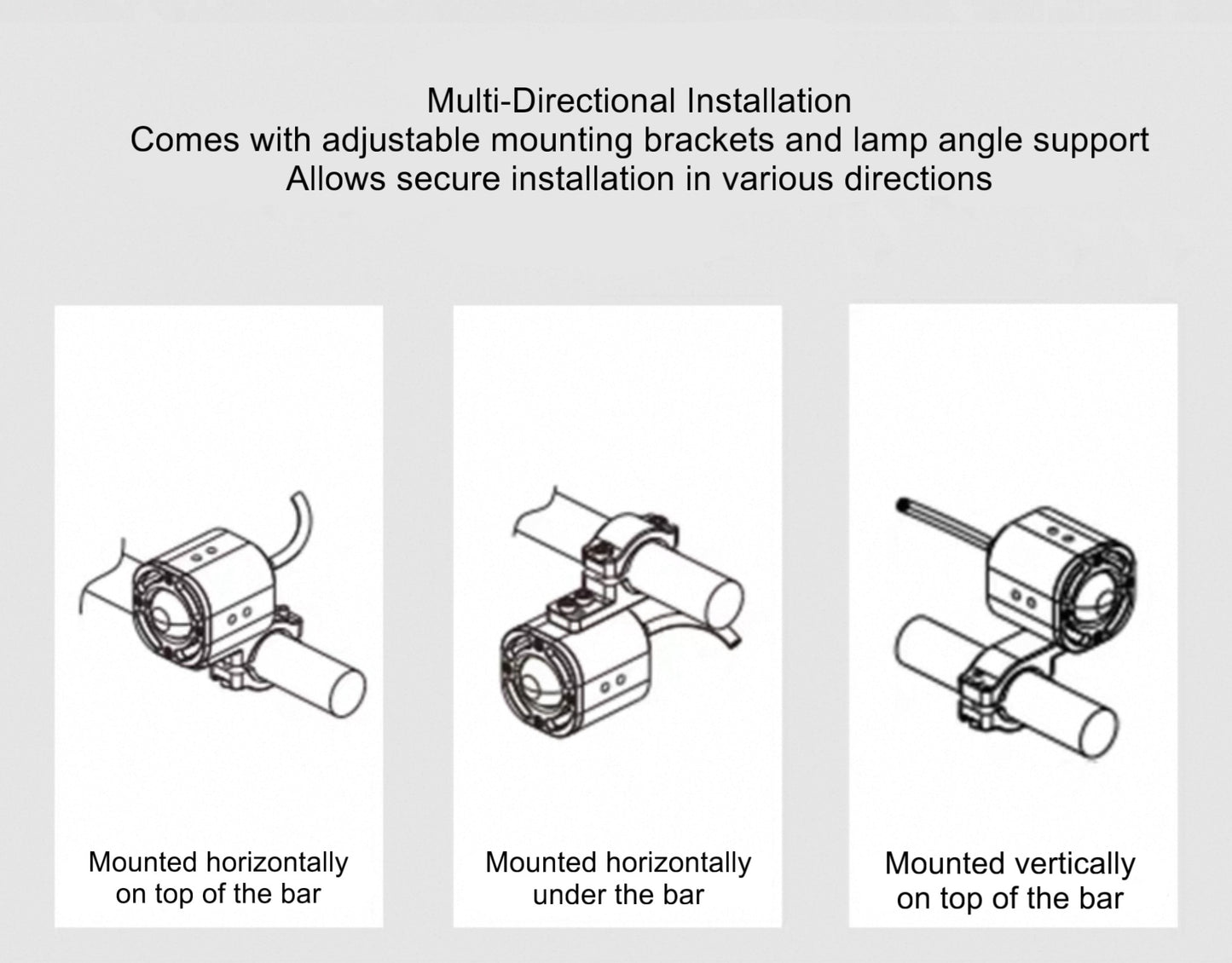 Multi-Directional Installation
Comes with adjustable mounting brackets and lamp angle support
Allows secure installation in various directions

Mounted horizontally on top of the bar

Mounted horizontally under the bar

Mounted vertically on top of the bar